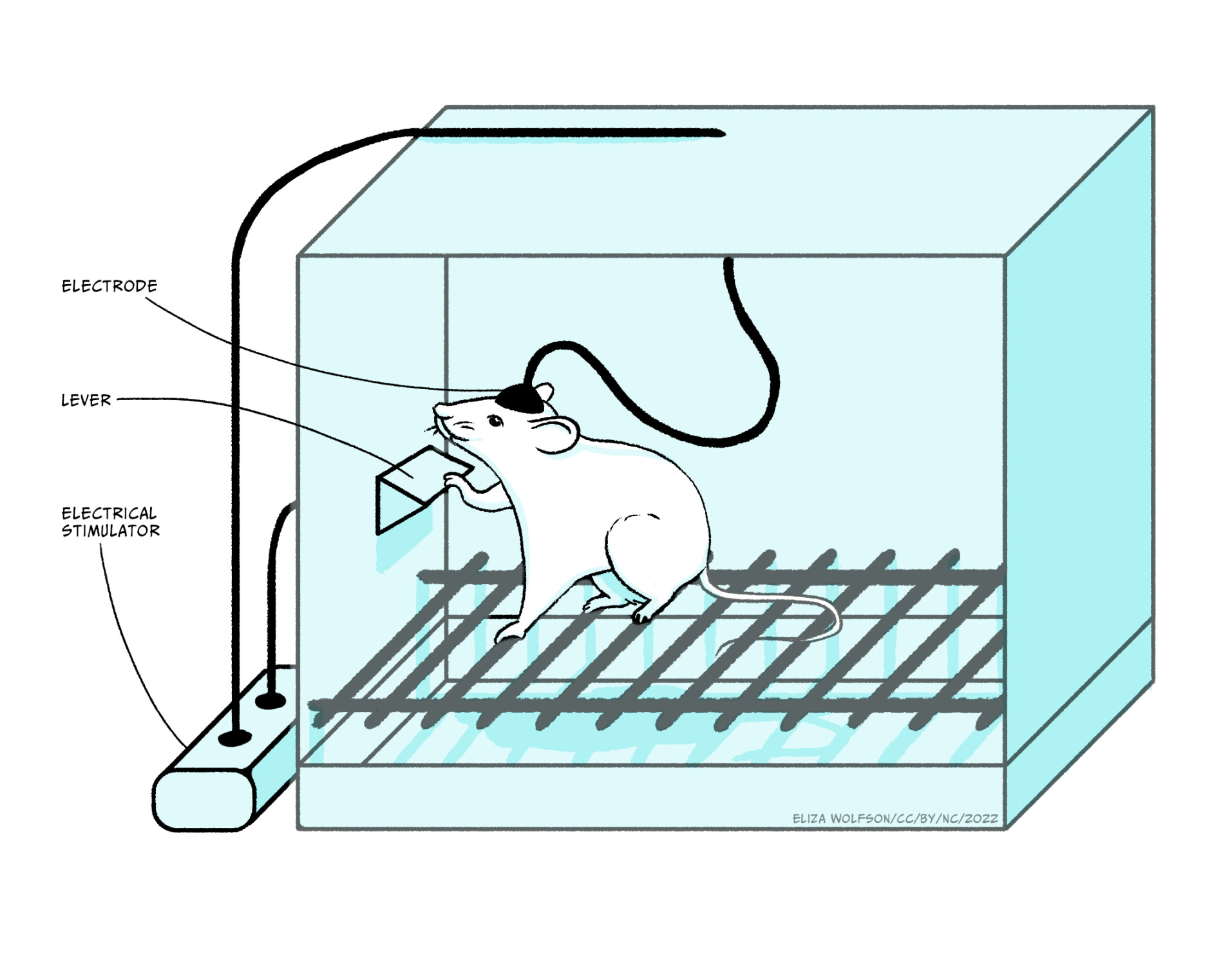 ELECTRODE

LEVER

ELECTRICAL STIMULATOR

ELIZA WOLFSON/CC/BY/NC/2022